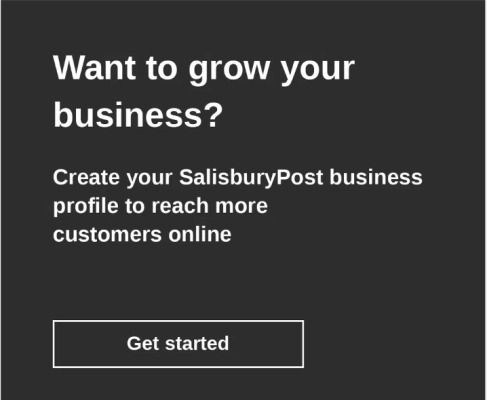 Want to grow your business?

Create your SalisburyPost business profile to reach more customers online

Get started